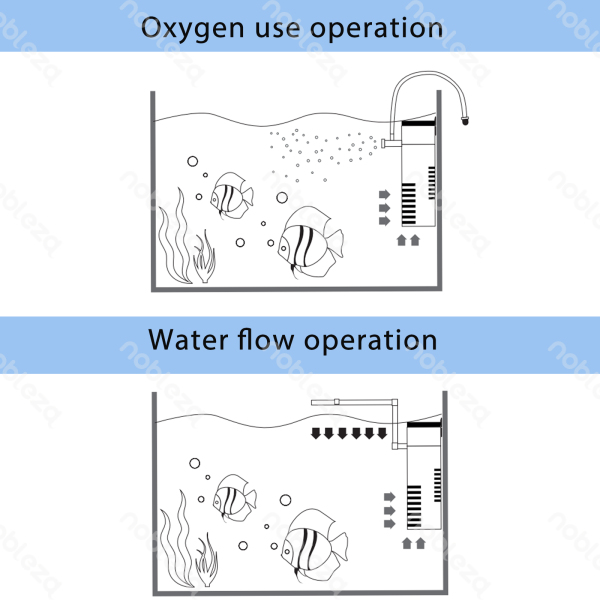 Oxygen use operation

Water flow operation

nobleza